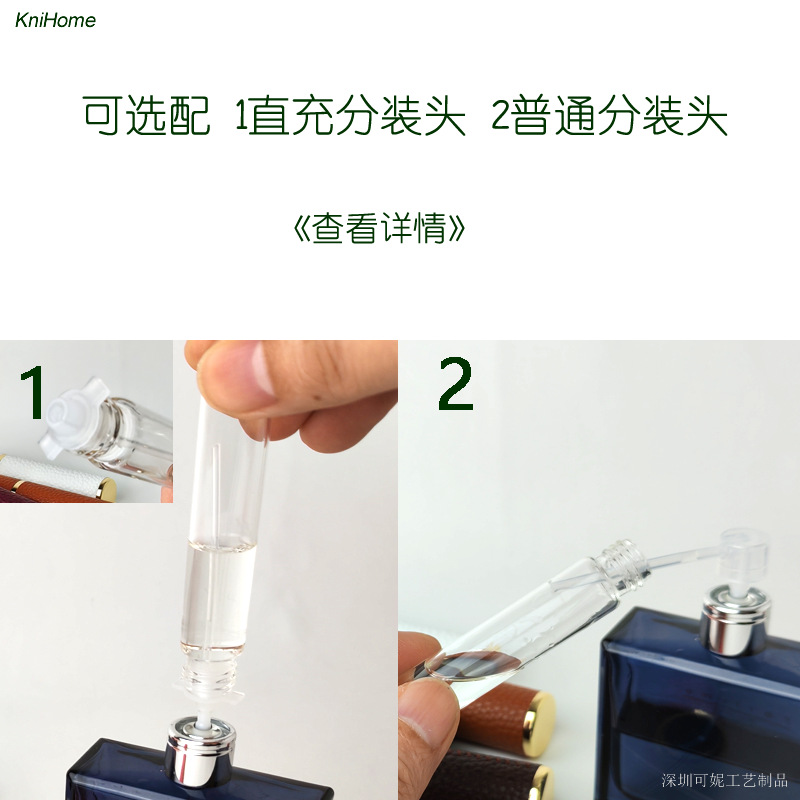 KniHome

可选配 1直充分装头 2普通分装头

《查看详情》

1

2

深圳可妮工艺制品