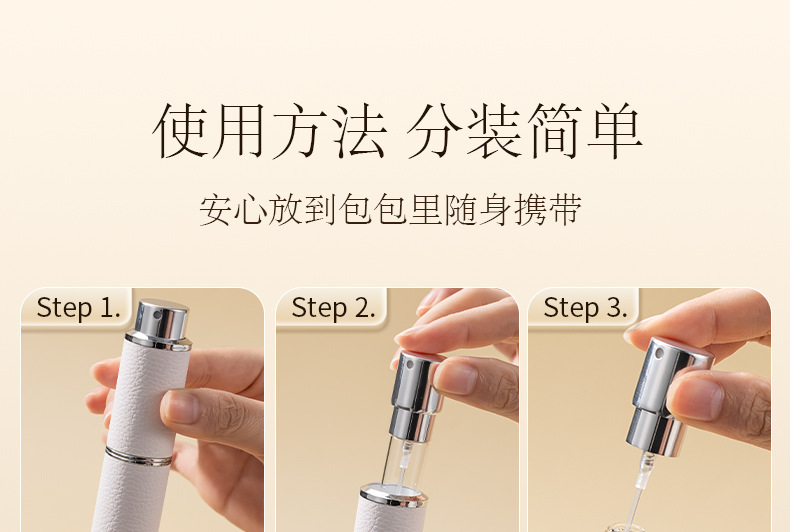 使用方法 分装简单

安心放到包包里随身携带

Step 1.

Step 2.

Step 3.